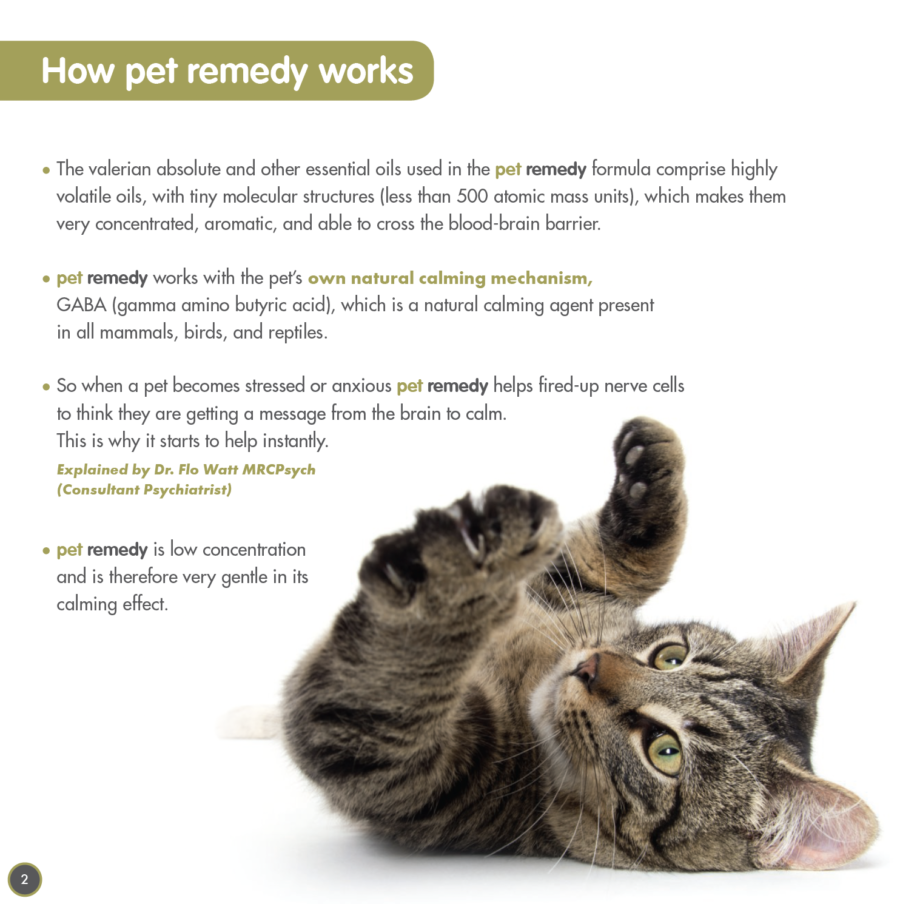 How pet remedy works

• The valerian absolute and other essential oils used in the pet remedy formula comprise highly volatile oils, with tiny molecular structures (less than 500 atomic mass units), which makes them very concentrated, aromatic, and able to cross the blood-brain barrier.

• pet remedy works with the pet's own natural calming mechanism, GABA (gamma amino butyric acid), which is a natural calming agent present in all mammals, birds, and reptiles.

• So when a pet becomes stressed or anxious pet remedy helps fired-up nerve cells to think they are getting a message from the brain to calm. This is why it starts to help instantly.

Explained by Dr. Flo Watt MRCPsych (Consultant Psychiatrist)

• pet remedy is low concentration and is therefore very gentle in its calming effect.

2